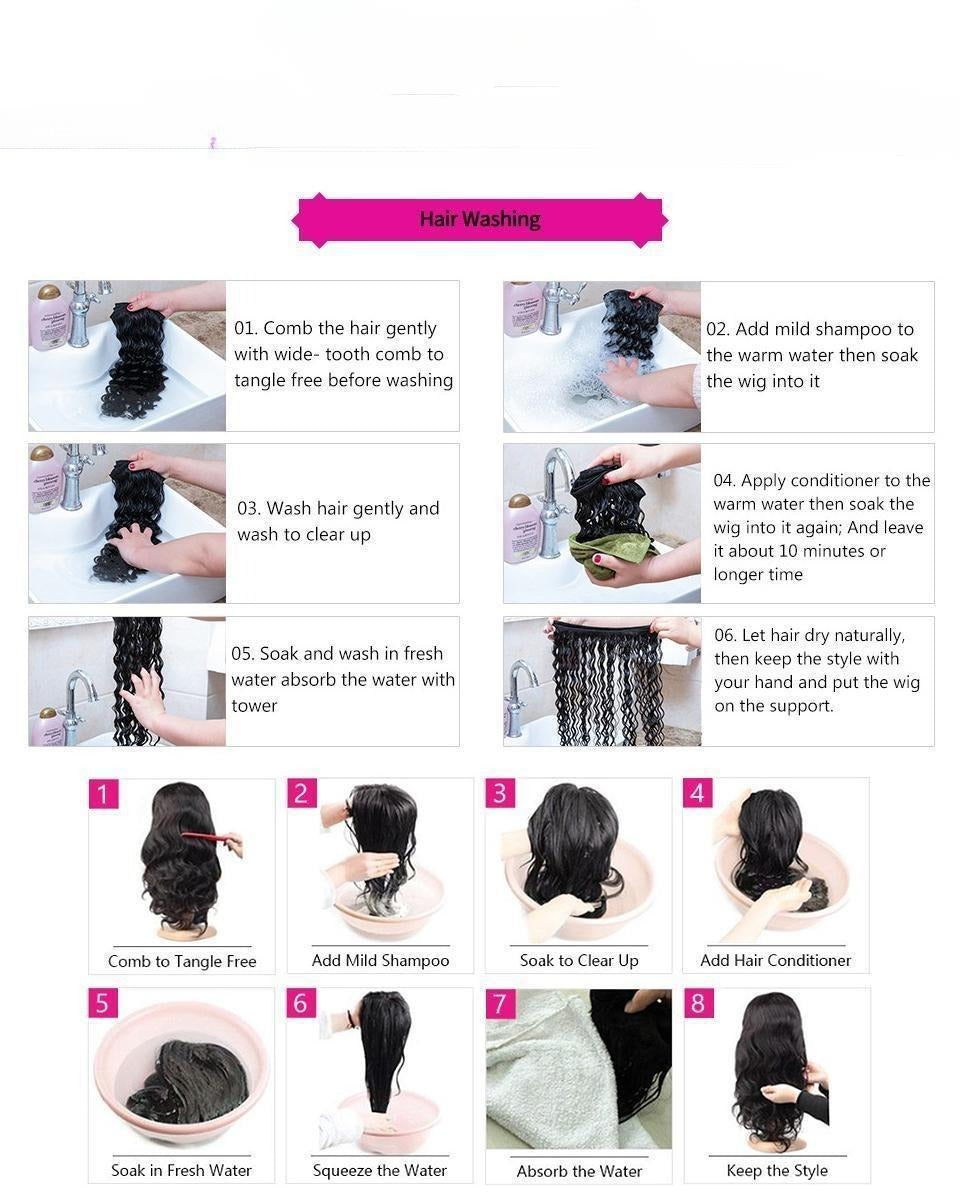 Hair Washing

01. Comb the hair gently with wide- tooth comb to tangle free before washing

02. Add mild shampoo to the warm water then soak the wig into it

03. Wash hair gently and wash to clear up

04. Apply conditioner to the warm water then soak the wig into it again; And leave it about 10 minutes or longer time

05. Soak and wash in fresh water absorb the water with tower

06. Let hair dry naturally, then keep the style with your hand and put the wig on the support.

1
Comb to Tangle Free

2
Add Mild Shampoo

3
Soak to Clear Up

4
Add Hair Conditioner

5
Soak in Fresh Water

6
Squeeze the Water

7
Absorb the Water

8
Keep the Style